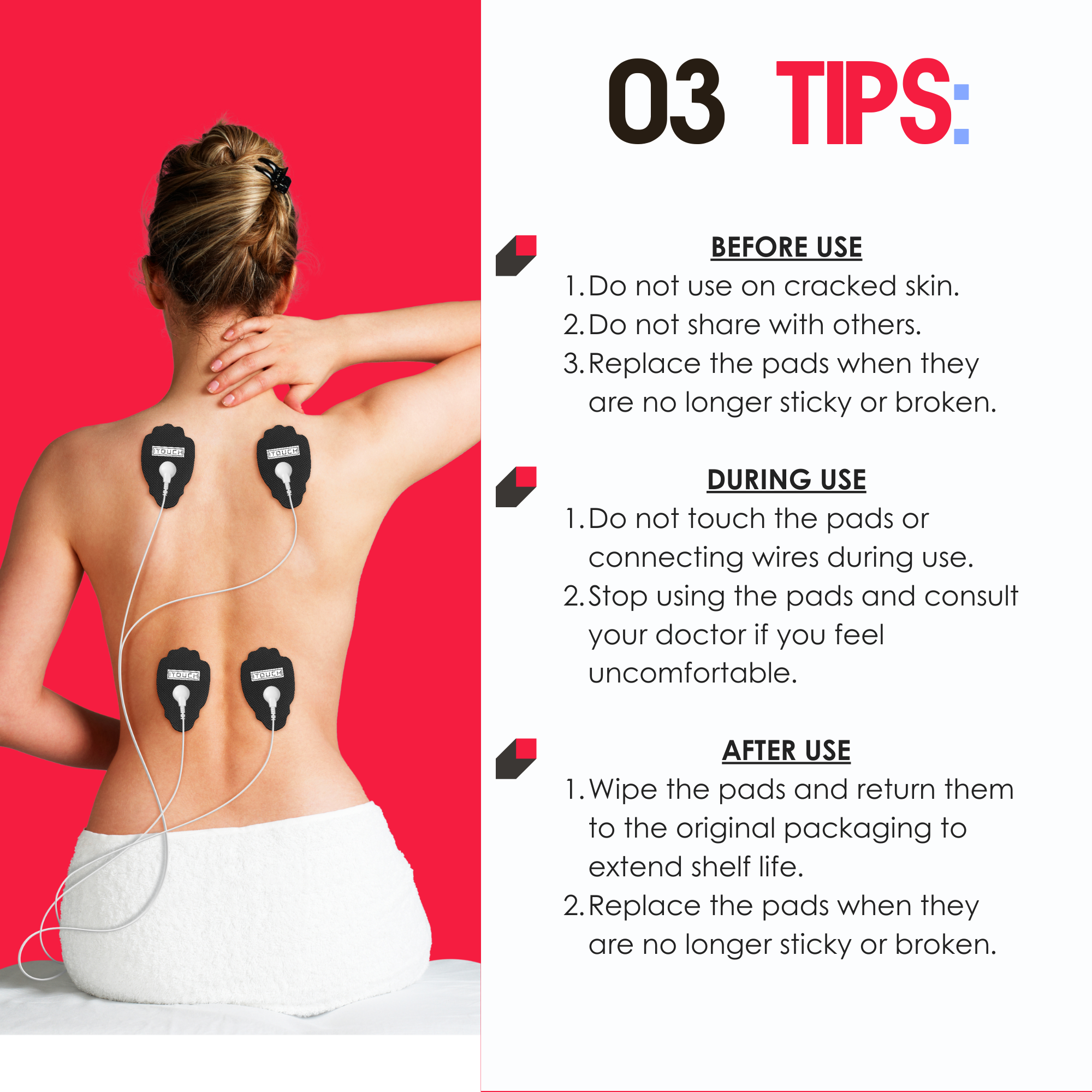 ITOUCH
ITOUCH
ITOUCH
ITOUCH

03 TIPS:

BEFORE USE

1. Do not use on cracked skin.
2. Do not share with others.
3. Replace the pads when they are no longer sticky or broken.

DURING USE

1. Do not touch the pads or connecting wires during use.
2. Stop using the pads and consult your doctor if you feel uncomfortable.

AFTER USE

1. Wipe the pads and return them to the original packaging to extend shelf life.
2. Replace the pads when they are no longer sticky or broken.