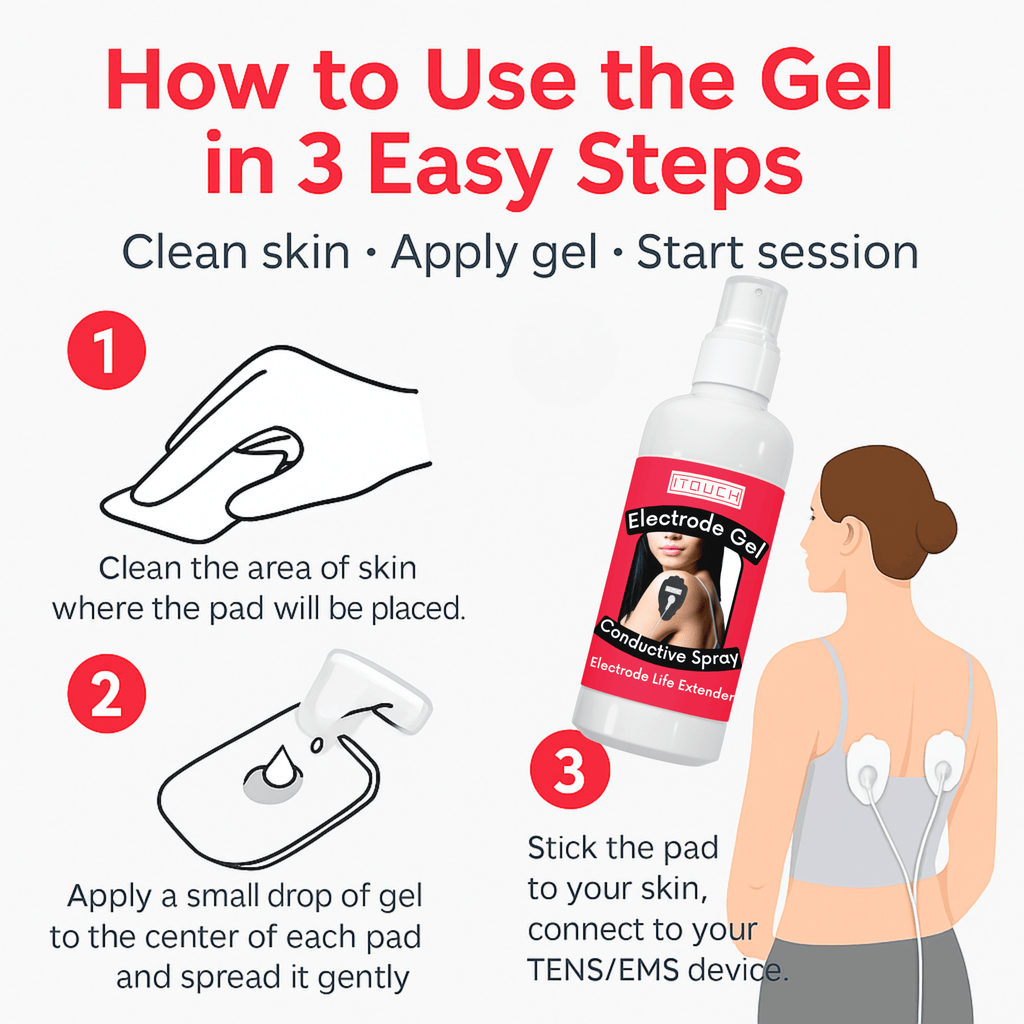 How to Use the Gel in 3 Easy Steps

Clean skin · Apply gel · Start session

1

Clean the area of skin where the pad will be placed.

2

Apply a small drop of gel to the center of each pad and spread it gently

ITOUCH

Electrode Gel

Conductive Spray

Electrode Life Extender

3

Stick the pad to your skin, connect to your TENS/EMS device.